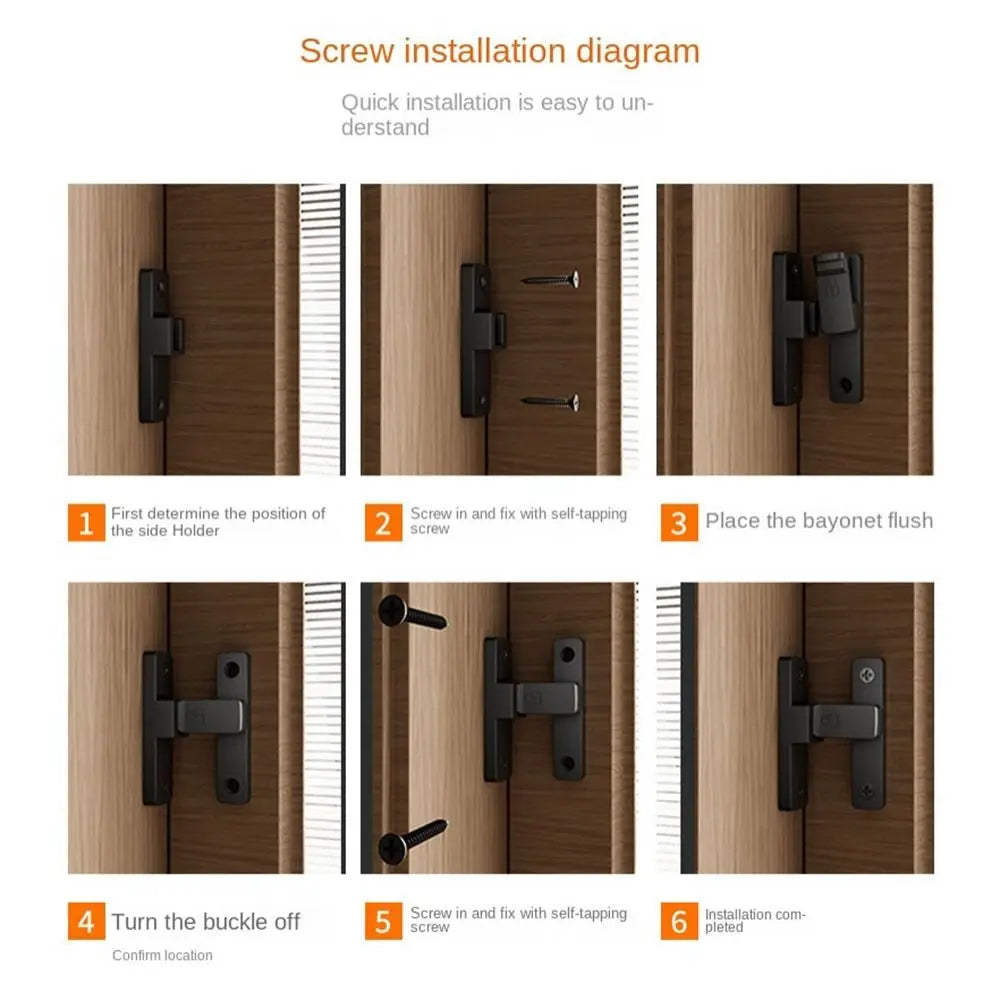 Screw installation diagram

Quick installation is easy to understand

1 First determine the position of the side Holder

2 Screw in and fix with self-tapping screw

3 Place the bayonet flush

4 Turn the buckle off

Confirm location

5 Screw in and fix with self-tapping screw

6 Installation completed