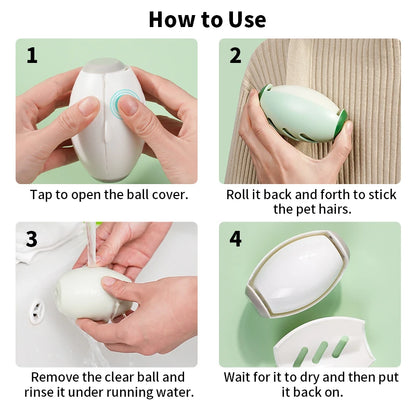 How to Use

1

Tap to open the ball cover.

2

Roll it back and forth to stick the pet hairs.

3

Remove the clear ball and rinse it under running water.

4

Wait for it to dry and then put it back on.