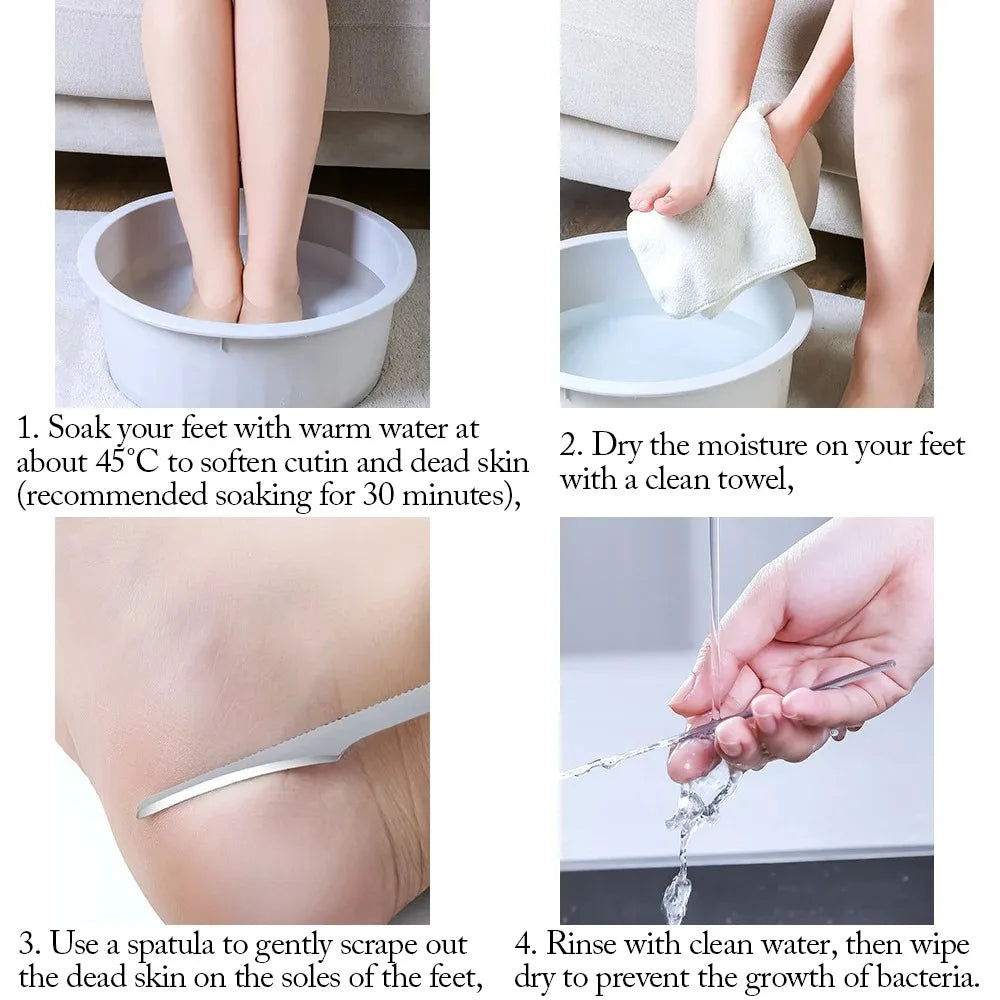 1. Soak your feet with warm water at about 45°C to soften cutin and dead skin (recommended soaking for 30 minutes),

2. Dry the moisture on your feet with a clean towel,

3. Use a spatula to gently scrape out the dead skin on the soles of the feet,

4. Rinse with clean water, then wipe dry to prevent the growth of bacteria.