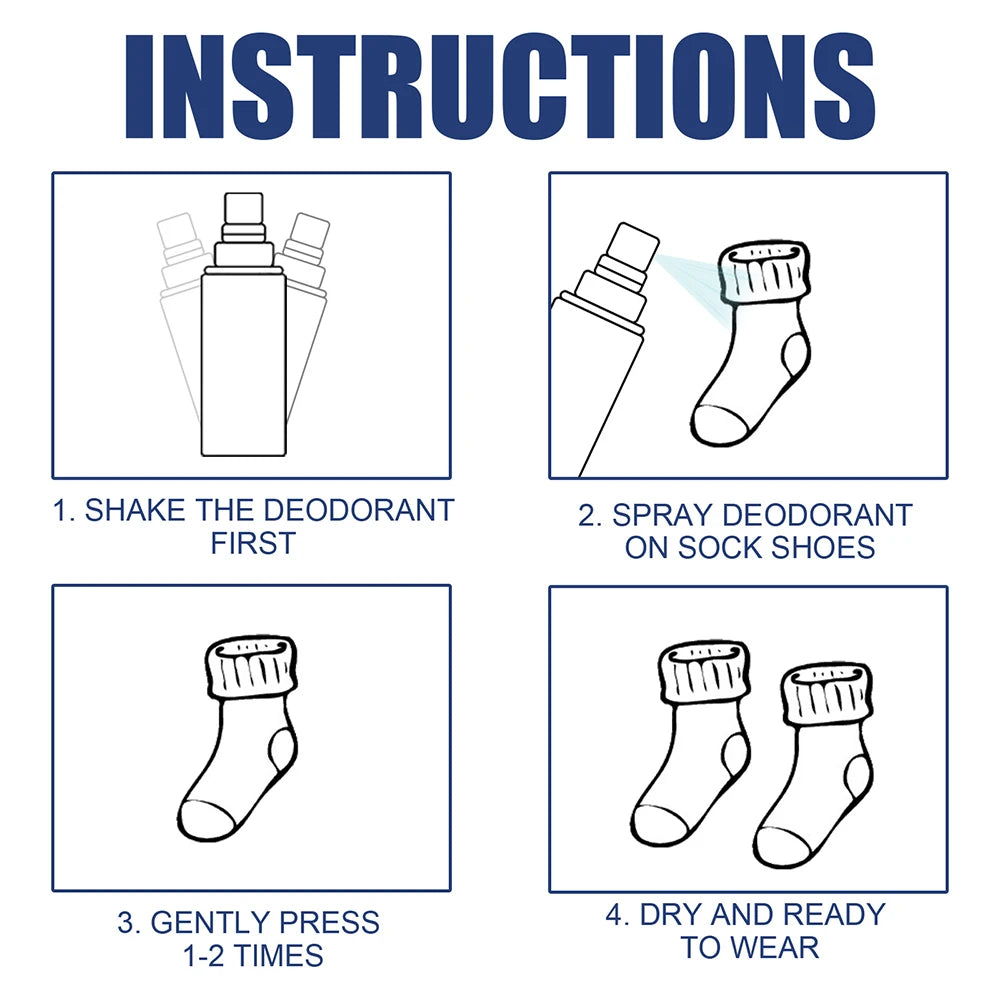 INSTRUCTIONS

1. SHAKE THE DEODORANT FIRST

2. SPRAY DEODORANT ON SOCK SHOES

3. GENTLY PRESS 1-2 TIMES

4. DRY AND READY TO WEAR