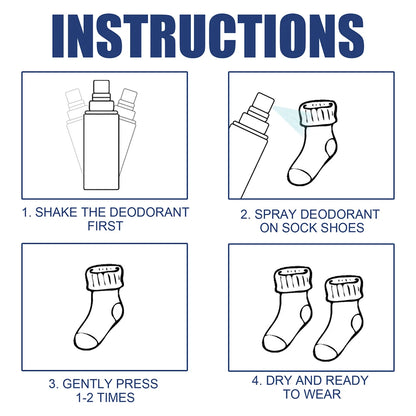 INSTRUCTIONS

1. SHAKE THE DEODORANT FIRST

2. SPRAY DEODORANT ON SOCK SHOES

3. GENTLY PRESS 1-2 TIMES

4. DRY AND READY TO WEAR