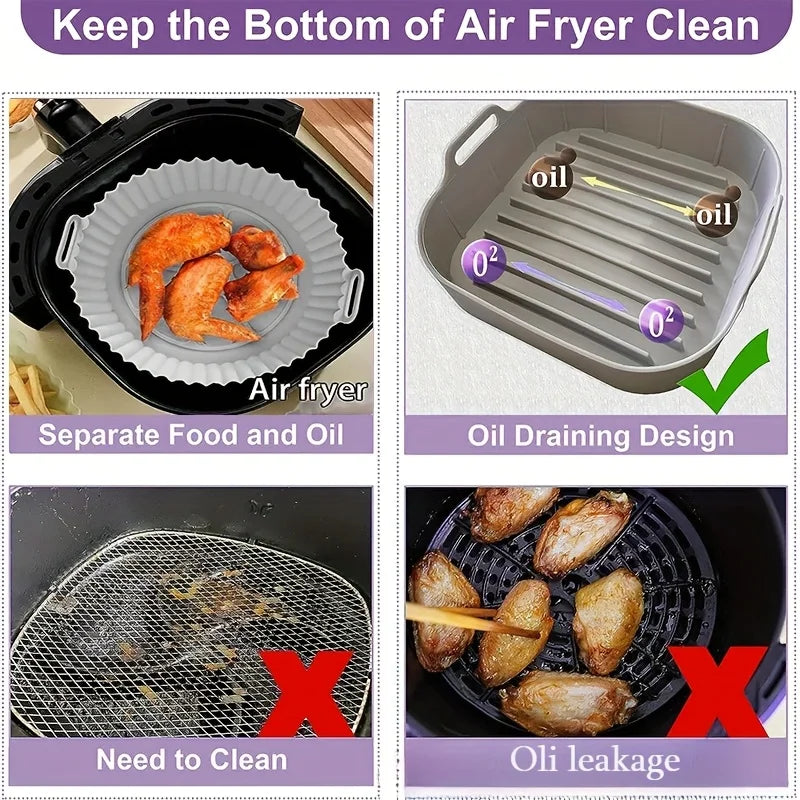 Keep the Bottom of Air Fryer Clean

Air fryer

Separate Food and Oil

oil

oil

$0^2$

$0^2$

Oil Draining Design

Need to Clean

Oli leakage