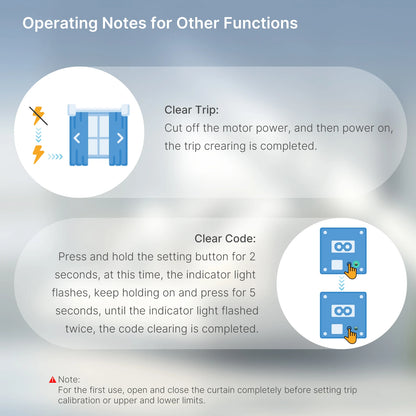 Operating Notes for Other Functions

Clear Trip:
Cut off the motor power, and then power on, the trip crearing is completed.

Clear Code:
Press and hold the setting button for 2 seconds, at this time, the indicator light flashes, keep holding on and press for 5 seconds, until the indicator light flashed twice, the code clearing is completed.

Note:
For the first use, open and close the curtain completely before setting trip calibration or upper and lower limits.