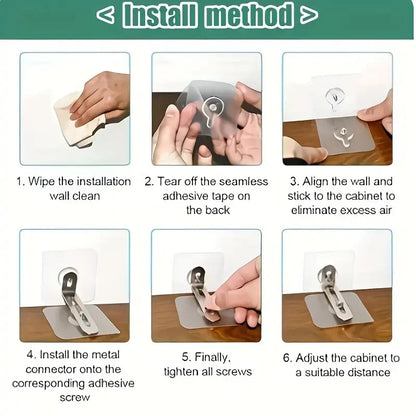 < Install method >

1. Wipe the installation wall clean

2. Tear off the seamless adhesive tape on the back

3. Align the wall and stick to the cabinet to eliminate excess air

4. Install the metal connector onto the corresponding adhesive screw

5. Finally, tighten all screws

6. Adjust the cabinet to a suitable distance