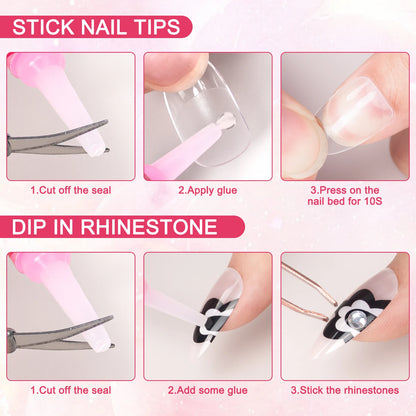 STICK NAIL TIPS

1.Cut off the seal

2.Apply glue

3.Press on the nail bed for 10S

DIP IN RHINESTONE

1.Cut off the seal

2.Add some glue

3.Stick the rhinestones