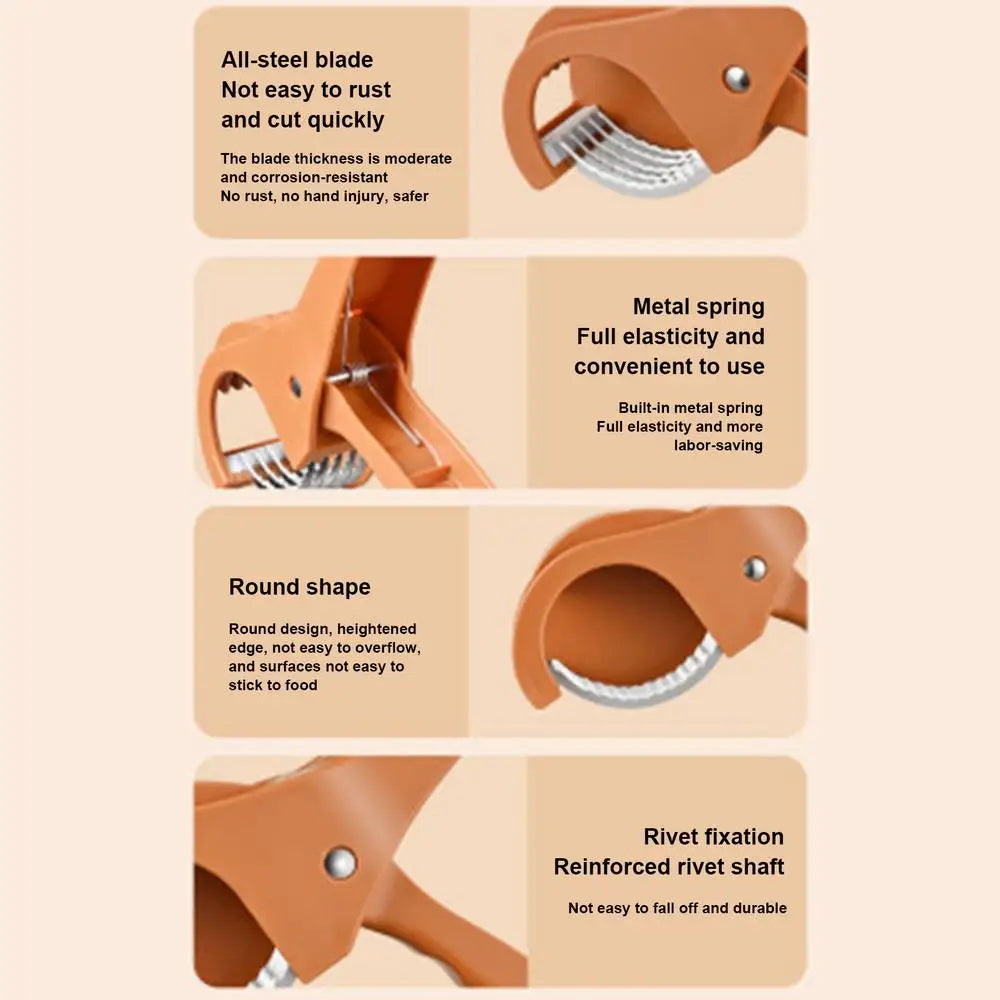 All-steel blade
Not easy to rust
and cut quickly

The blade thickness is moderate and corrosion-resistant
No rust, no hand injury, safer

Metal spring
Full elasticity and
convenient to use

Built-in metal spring
Full elasticity and more labor-saving

Round shape

Round design, heightened edge, not easy to overflow, and surfaces not easy to stick to food

Rivet fixation
Reinforced rivet shaft

Not easy to fall off and durable