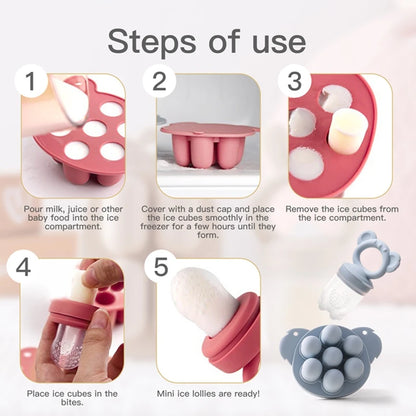 Steps of use

1

Pour milk, juice or other baby food into the ice compartment.

2

Cover with a dust cap and place the ice cubes smoothly in the freezer for a few hours until they form.

3

Remove the ice cubes from the ice compartment.

4

Place ice cubes in the bites.

5

Mini ice lollies are ready!