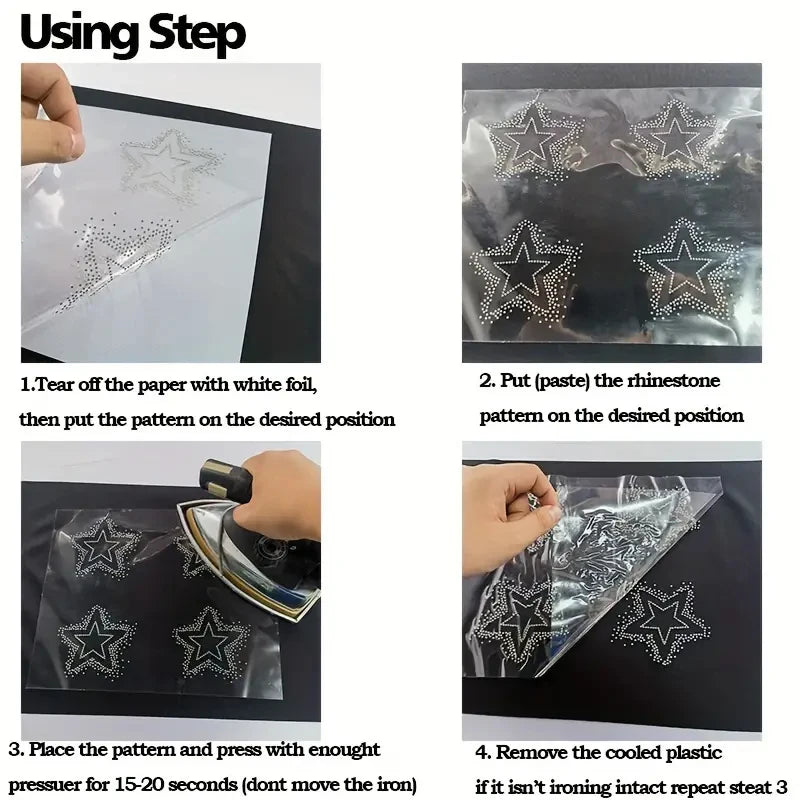 Using Step

1.Tear off the paper with white foil, then put the pattern on the desired position

2. Put (paste) the rhinestone pattern on the desired position

3. Place the pattern and press with enought pressuer for 15-20 seconds (dont move the iron)

4. Remove the cooled plastic if it isn't ironing intact repeat steat 3