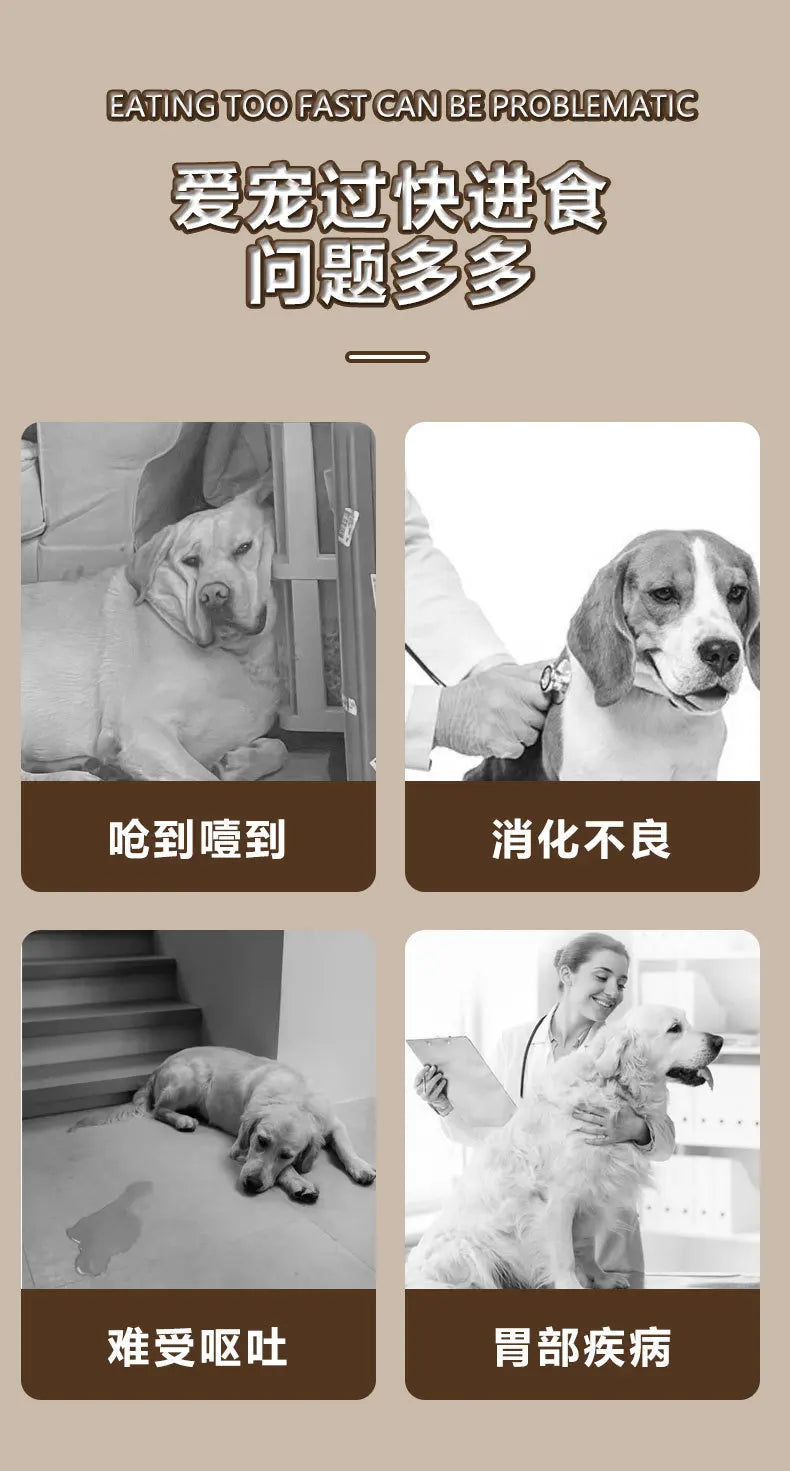 EATING TOO FAST CAN BE PROBLEMATIC

爱宠过快进食
问题多多

呛到噎到

消化不良

难受呕吐

胃部疾病