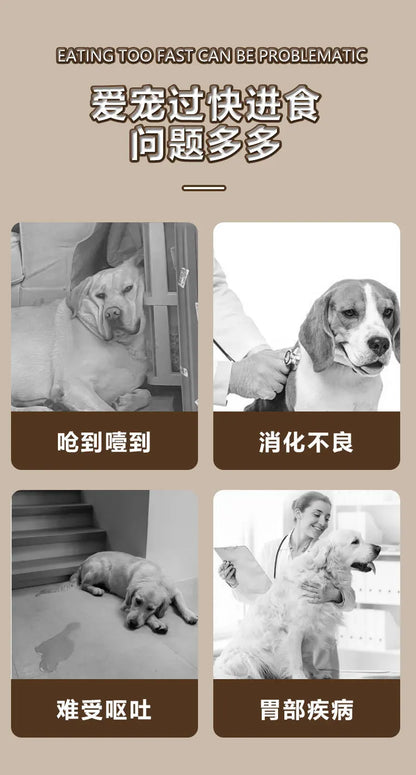 EATING TOO FAST CAN BE PROBLEMATIC

爱宠过快进食
问题多多

呛到噎到

消化不良

难受呕吐

胃部疾病