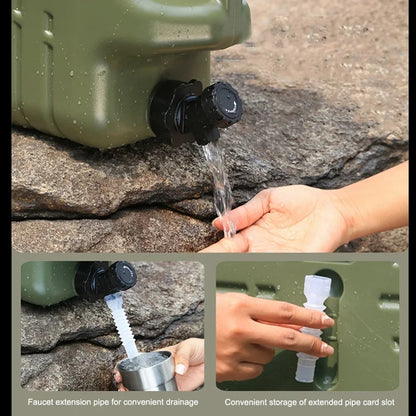 Faucet extension pipe for convenient drainage

Convenient storage of extended pipe card slot