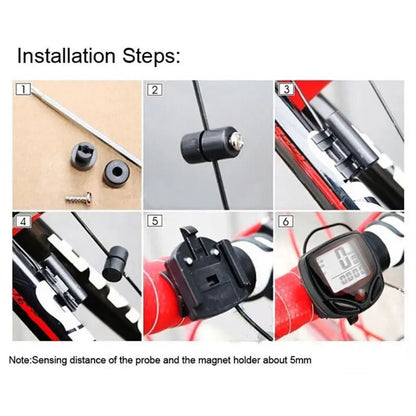 Installation Steps:

1

2

3

4

5

6

Note:Sensing distance of the probe and the magnet holder about 5mm