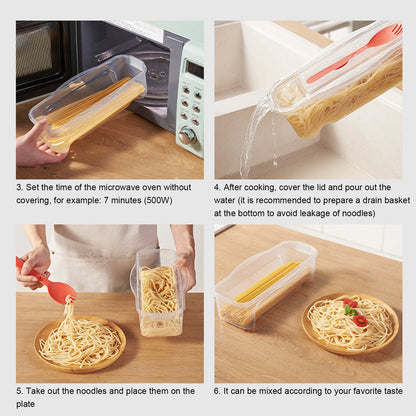 3. Set the time of the microwave oven without covering, for example: 7 minutes (500W)

4. After cooking, cover the lid and pour out the water (it is recommended to prepare a drain basket at the bottom to avoid leakage of noodles)

5. Take out the noodles and place them on the plate

6. It can be mixed according to your favorite taste