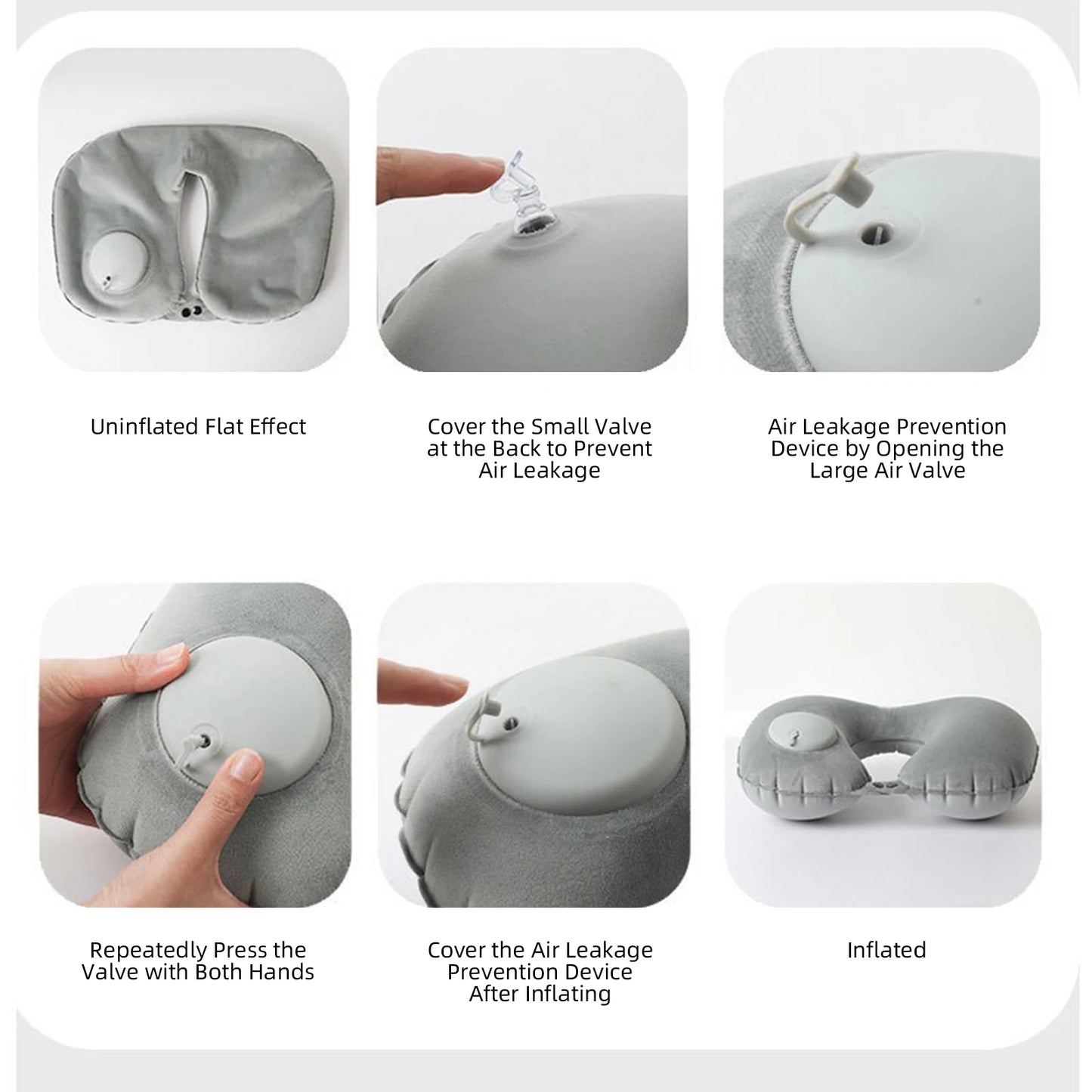 Uninflated Flat Effect

Cover the Small Valve at the Back to Prevent Air Leakage

Air Leakage Prevention Device by Opening the Large Air Valve

Repeatedly Press the Valve with Both Hands

Cover the Air Leakage Prevention Device After Inflating

Inflated