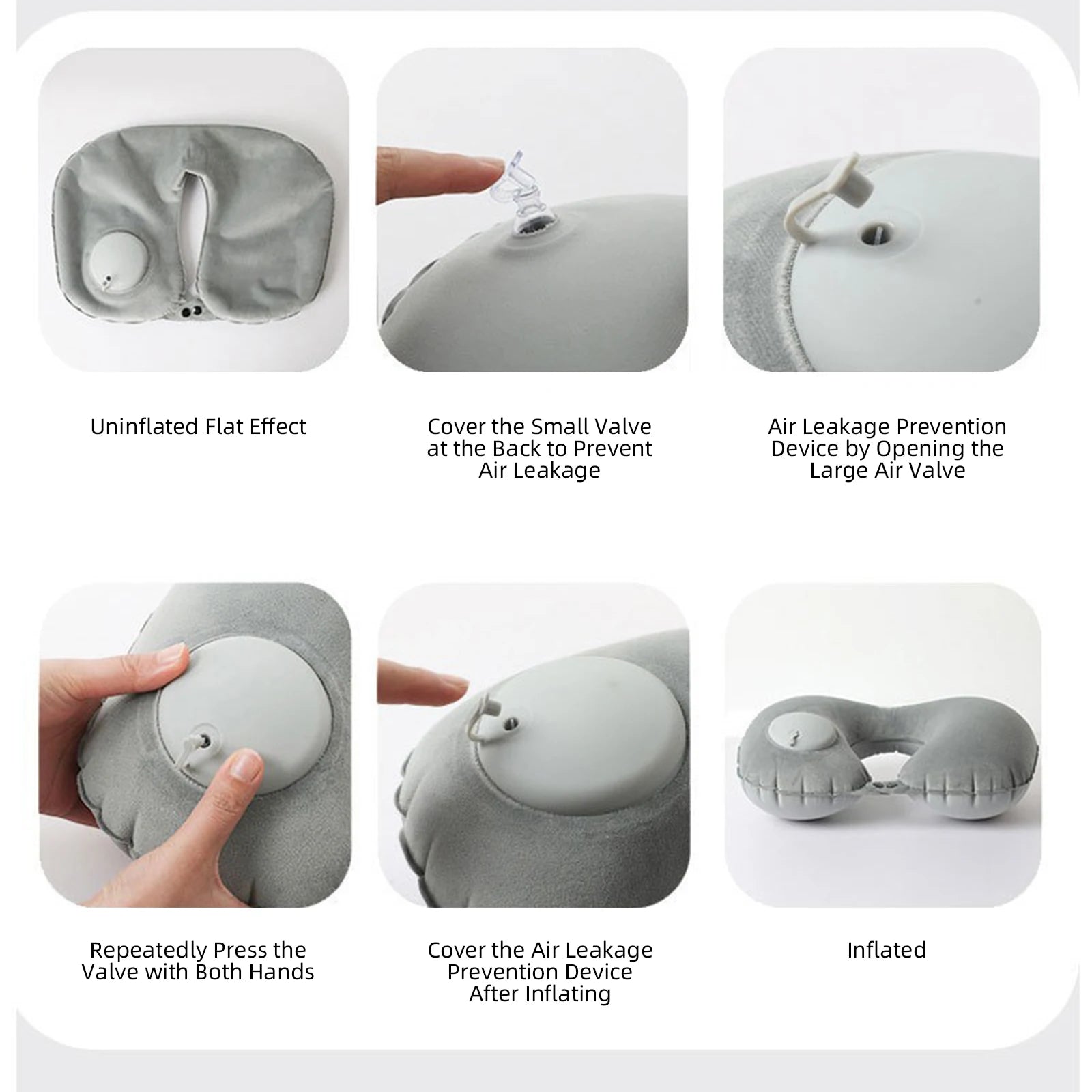 Uninflated Flat Effect

Cover the Small Valve at the Back to Prevent Air Leakage

Air Leakage Prevention Device by Opening the Large Air Valve

Repeatedly Press the Valve with Both Hands

Cover the Air Leakage Prevention Device After Inflating

Inflated