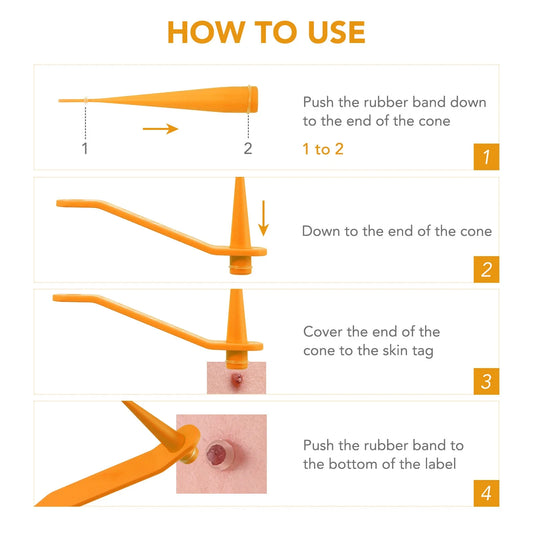 HOW TO USE

1

2

Push the rubber band down to the end of the cone

1 to 2

1

Down to the end of the cone

2

Cover the end of the cone to the skin tag

3

Push the rubber band to the bottom of the label

4