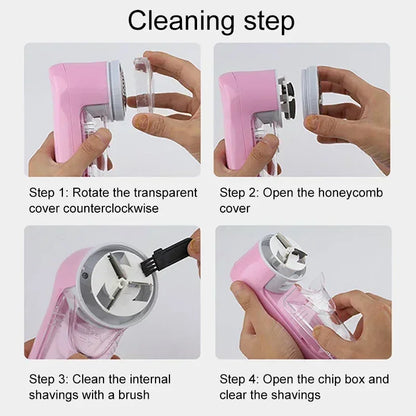 Cleaning step

Step 1: Rotate the transparent cover counterclockwise

Step 2: Open the honeycomb cover

Step 3: Clean the internal shavings with a brush

Step 4: Open the chip box and clear the shavings