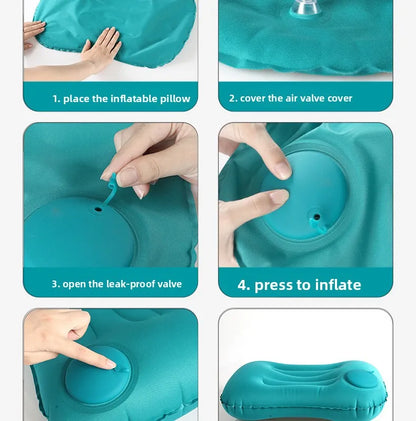 1. place the inflatable pillow

2. cover the air valve cover

3. open the leak-proof valve

4. press to inflate