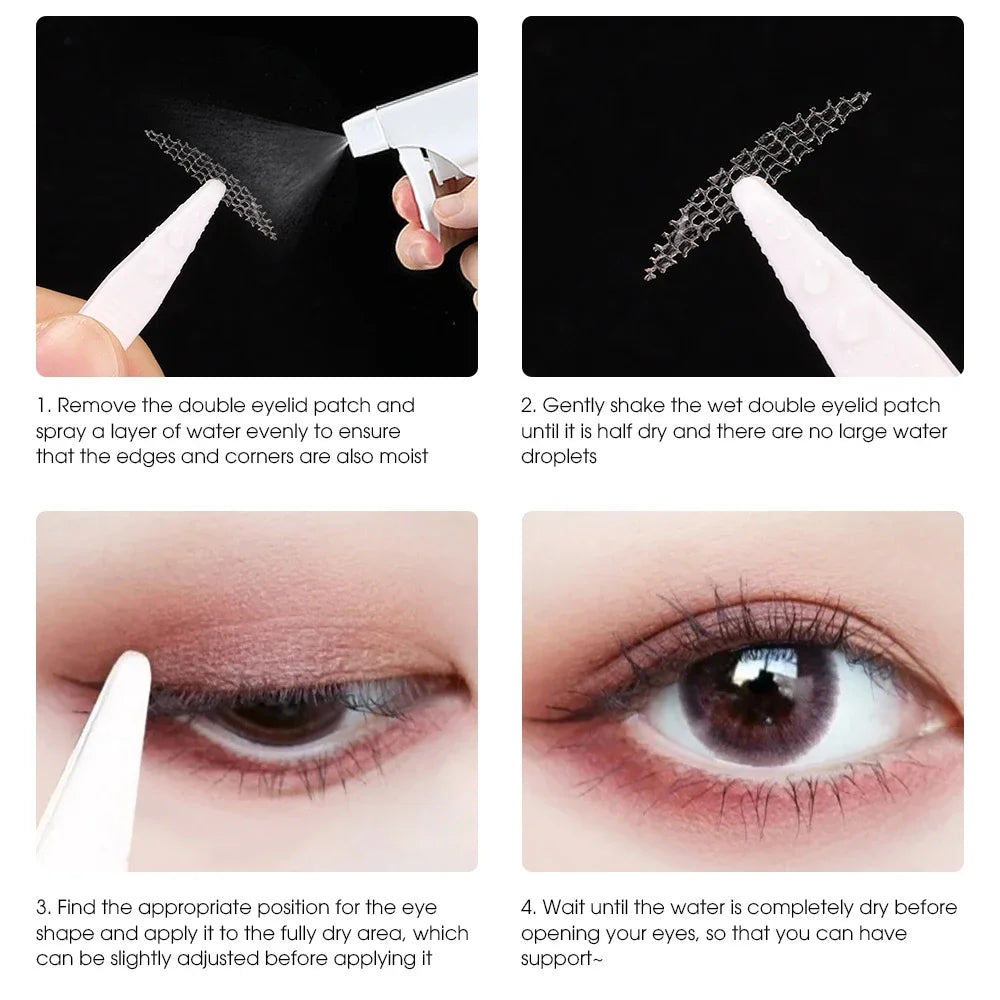 1. Remove the double eyelid patch and spray a layer of water evenly to ensure that the edges and corners are also moist

2. Gently shake the wet double eyelid patch until it is half dry and there are no large water droplets

3. Find the appropriate position for the eye shape and apply it to the fully dry area, which can be slightly adjusted before applying it

4. Wait until the water is completely dry before opening your eyes, so that you can have support~