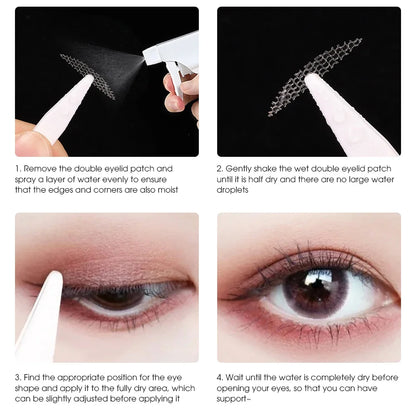 1. Remove the double eyelid patch and spray a layer of water evenly to ensure that the edges and corners are also moist

2. Gently shake the wet double eyelid patch until it is half dry and there are no large water droplets

3. Find the appropriate position for the eye shape and apply it to the fully dry area, which can be slightly adjusted before applying it

4. Wait until the water is completely dry before opening your eyes, so that you can have support~