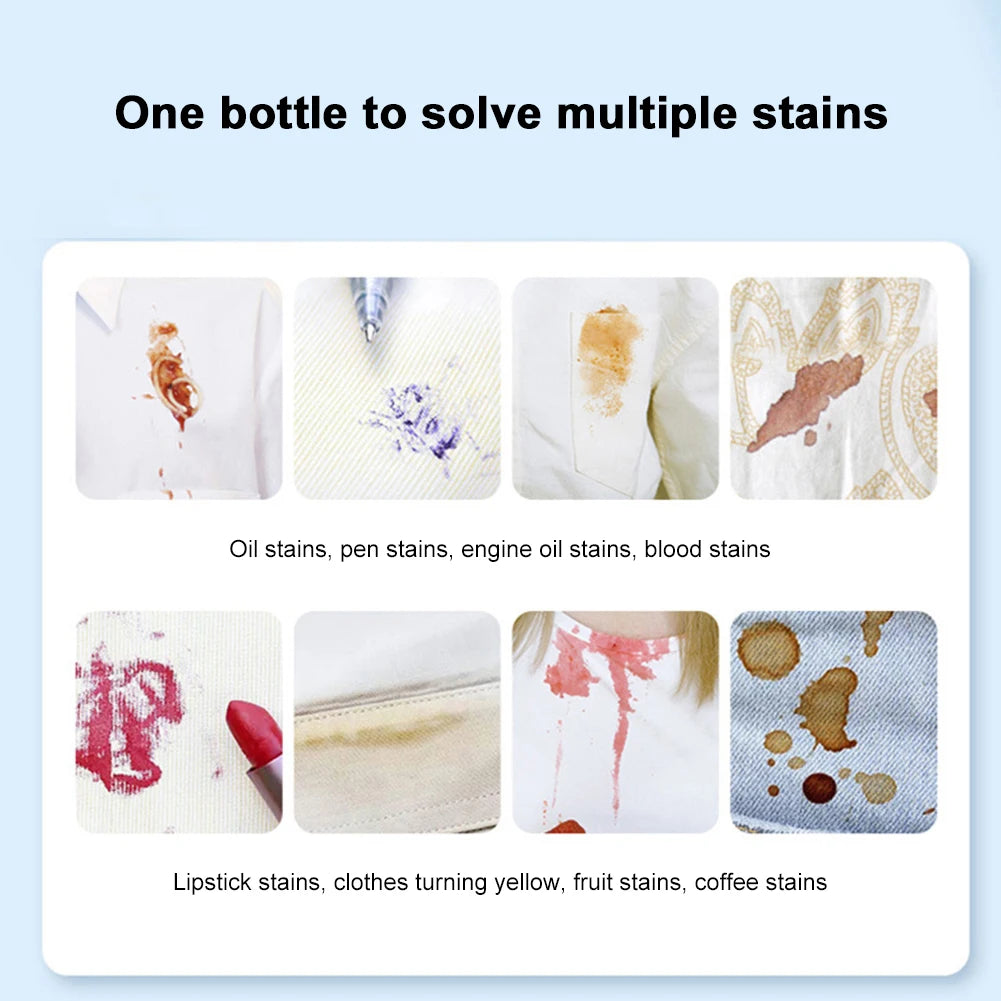 One bottle to solve multiple stains

Oil stains, pen stains, engine oil stains, blood stains

Lipstick stains, clothes turning yellow, fruit stains, coffee stains