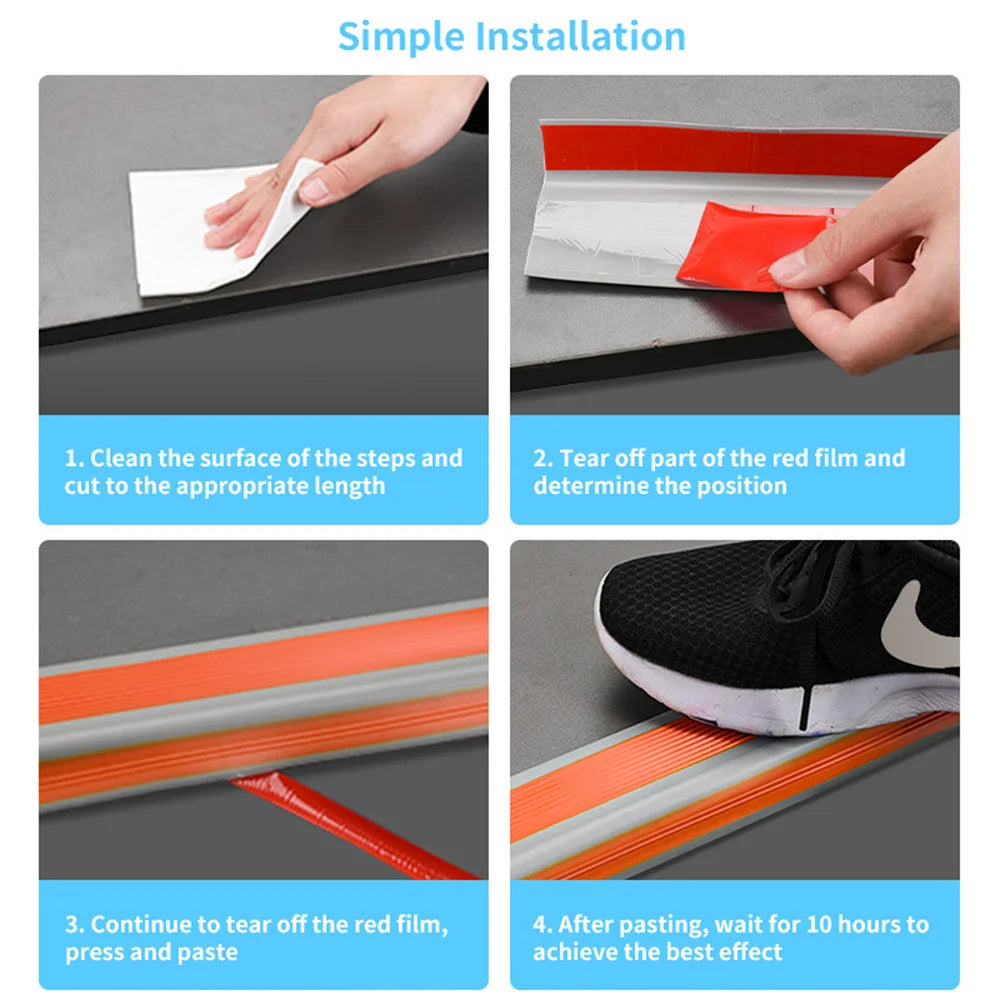 Simple Installation

1. Clean the surface of the steps and cut to the appropriate length

2. Tear off part of the red film and determine the position

3. Continue to tear off the red film, press and paste

4. After pasting, wait for 10 hours to achieve the best effect