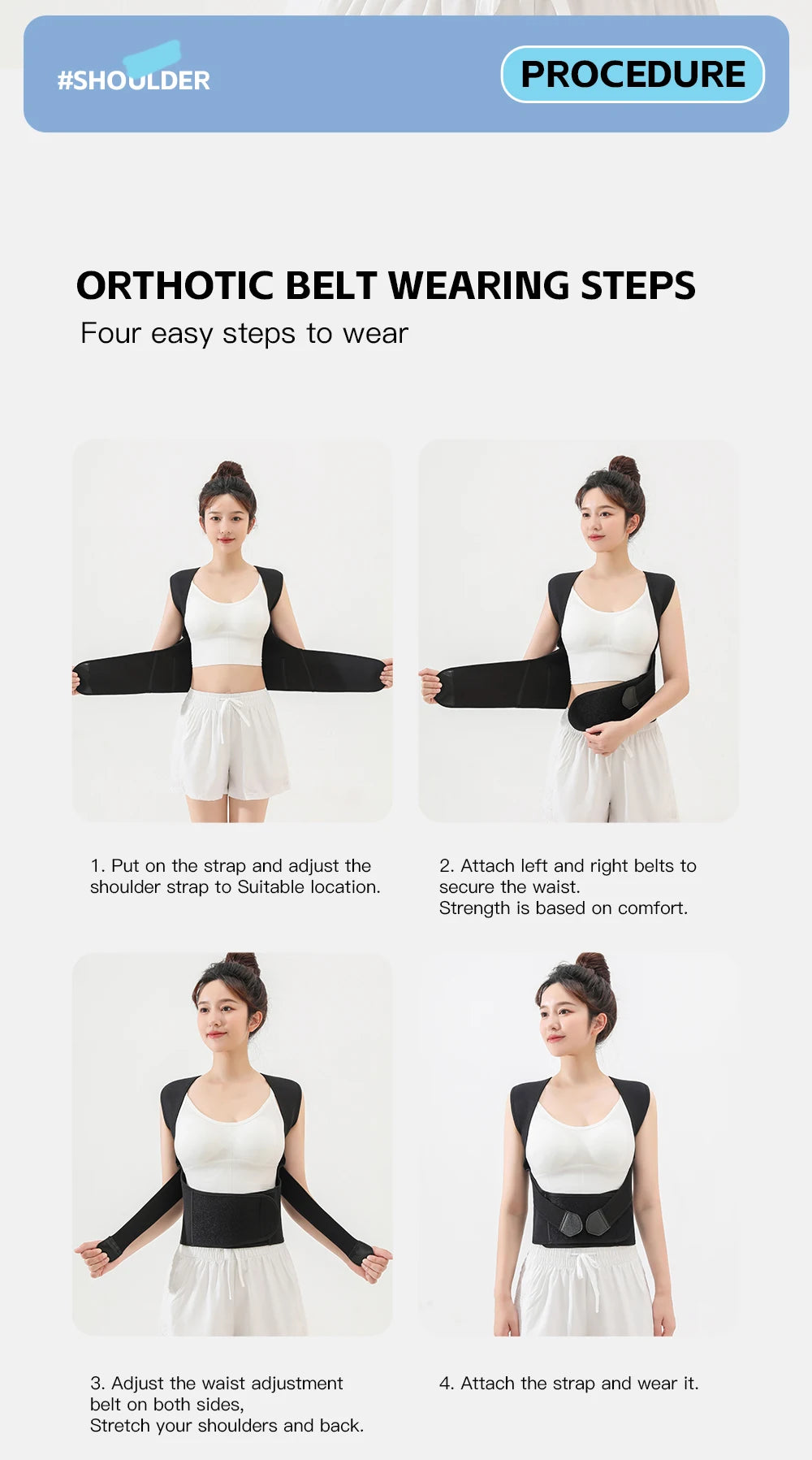 #SHOULDER

PROCEDURE

ORTHOTIC BELT WEARING STEPS

Four easy steps to wear

1. Put on the strap and adjust the shoulder strap to Suitable location.

2. Attach left and right belts to secure the waist.
Strength is based on comfort.

3. Adjust the waist adjustment belt on both sides,
Stretch your shoulders and back.

4. Attach the strap and wear it.