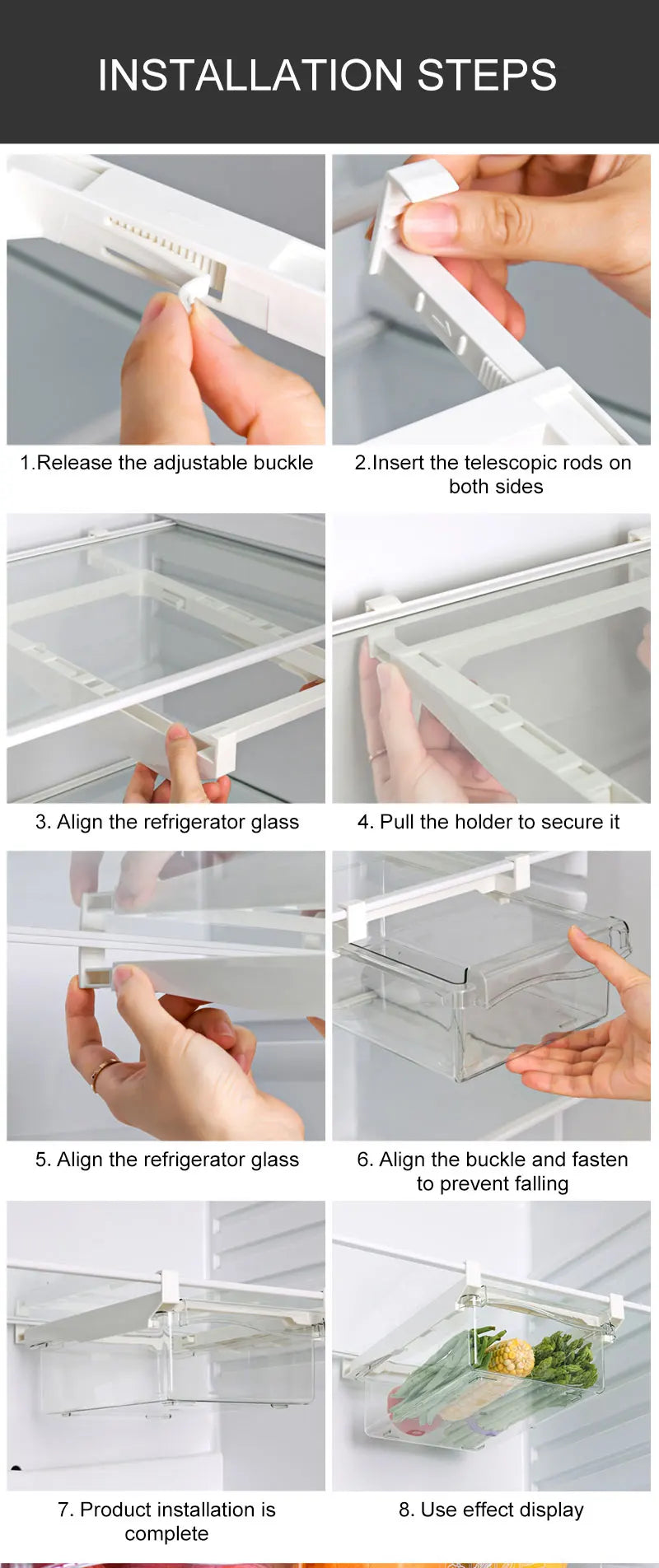 INSTALLATION STEPS

1.Release the adjustable buckle

2.Insert the telescopic rods on both sides

3. Align the refrigerator glass

4. Pull the holder to secure it

5. Align the refrigerator glass

6. Align the buckle and fasten to prevent falling

7. Product installation is complete

8. Use effect display