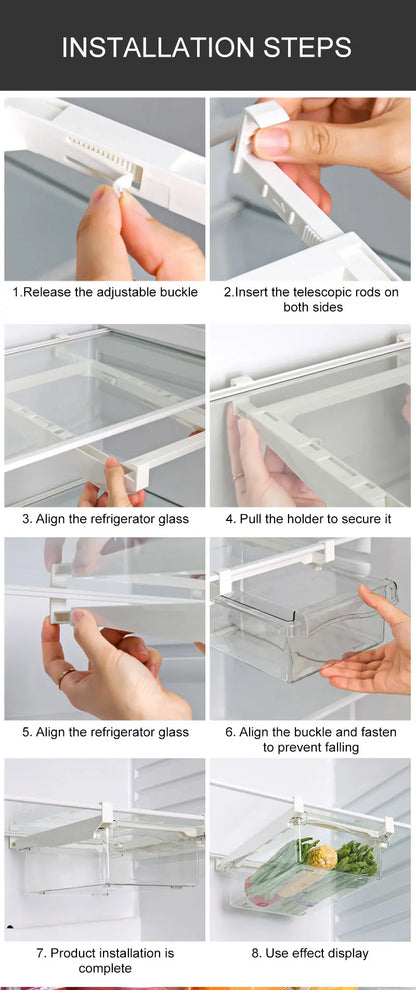 INSTALLATION STEPS

1.Release the adjustable buckle

2.Insert the telescopic rods on both sides

3. Align the refrigerator glass

4. Pull the holder to secure it

5. Align the refrigerator glass

6. Align the buckle and fasten to prevent falling

7. Product installation is complete

8. Use effect display