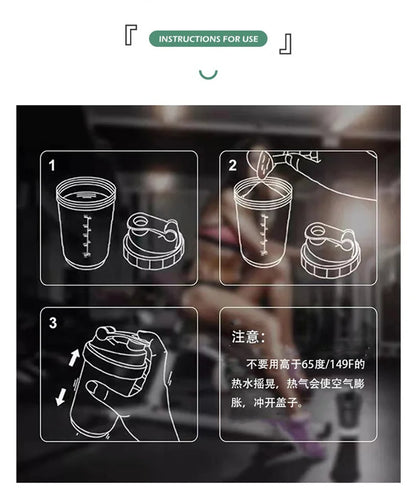 『 INSTRUCTIONS FOR USE 』

1

2

3

注意:

不要用高于65度/149F的热水摇晃，热气会使空气膨胀，冲开盖子。