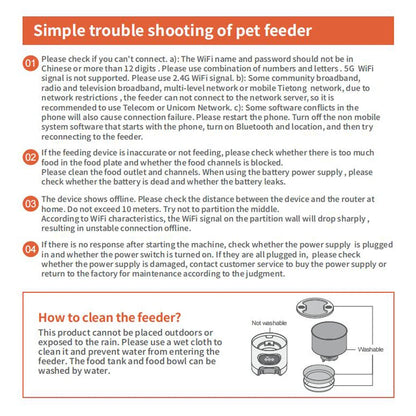 Simple trouble shooting of pet feeder

01 Please check if you can't connect. a): The WiFi name and password should not be in Chinese or more than 12 digits . Please use combination of numbers and letters . 5G WiFi signal is not supported. Please use 2.4G WiFi signal. b): Some community broadband, radio and television broadband, multi-level network or mobile Tietong network, due to network restrictions , the feeder can not connect to the network server, so it is recommended to use Telecom or Unicom Network. c): Some software conflicts in the phone will also cause connection failure. Please restart the phone. Turn off the non mobile system software that starts with the phone, turn on Bluetooth and location, and then try reconnecting to the feeder.

02 If the feeding device is inaccurate or not feeding, please check whether there is too much food in the food plate and whether the food channels is blocked.
Please clean the food outlet and channels. When using the battery power supply , please check whether the battery is dead and whether the battery leaks.

03 The device shows offline. Please check the distance between the device and the router at home. Do not exceed 10 meters. Try not to partition the middle.
According to WiFi characteristics, the WiFi signal on the partition wall will drop sharply , resulting in unstable connection offline.

04 If there is no response after starting the machine, check whether the power supply is plugged in and whether the power switch is turned on. If they are all plugged in, please check whether the power supply is damaged, contact customer service to buy the power supply or return to the factory for maintenance according to the judgment.

How to clean the feeder?
This product cannot be placed outdoors or exposed to the rain. Please use a wet cloth to clean it and prevent water from entering the feeder. The food tank and food bowl can be washed by water.

Not washable

Washable