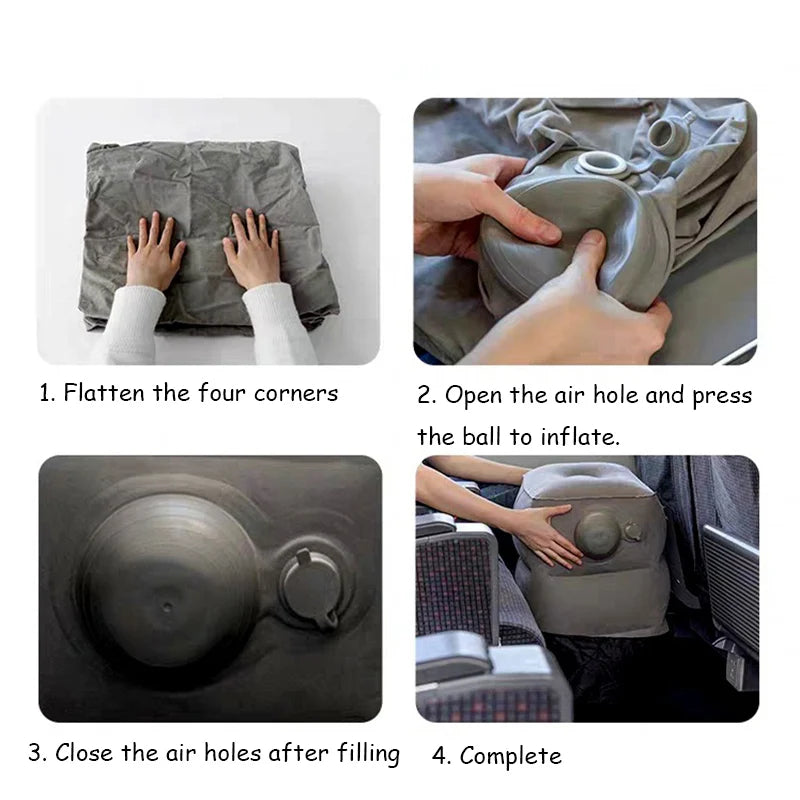 1. Flatten the four corners

2. Open the air hole and press the ball to inflate.

3. Close the air holes after filling

4. Complete