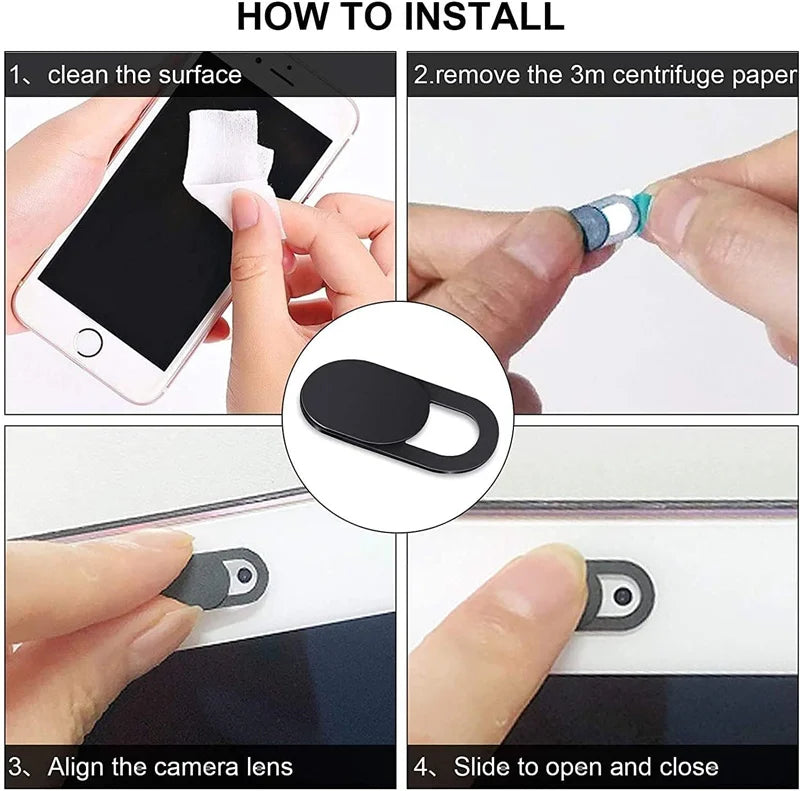 HOW TO INSTALL

1、clean the surface

2.remove the 3m centrifuge paper

3、Align the camera lens

4、Slide to open and close