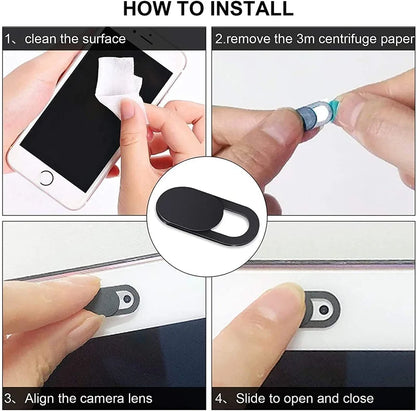 HOW TO INSTALL

1、clean the surface

2.remove the 3m centrifuge paper

3、Align the camera lens

4、Slide to open and close