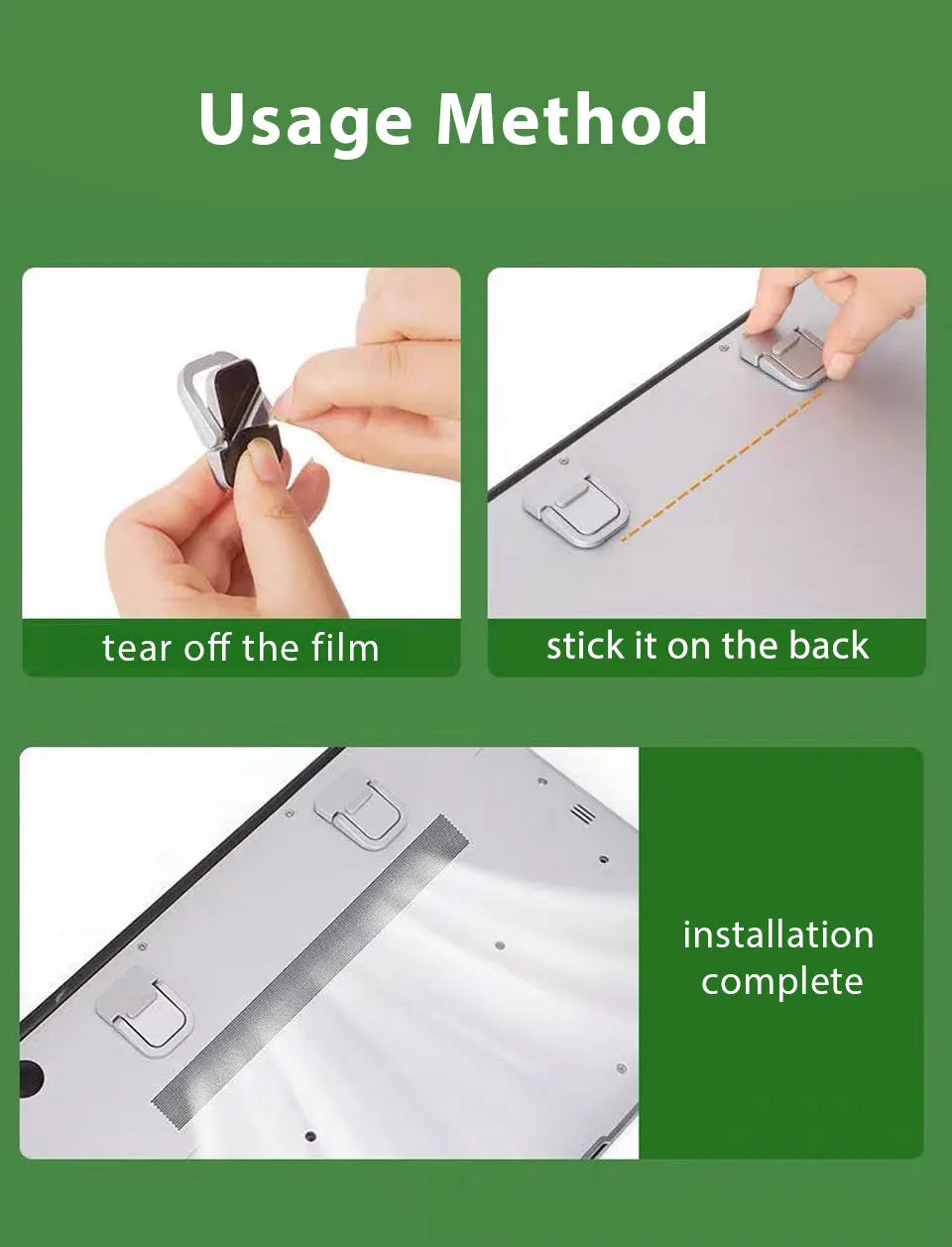 Usage Method

tear off the film

stick it on the back

installation complete