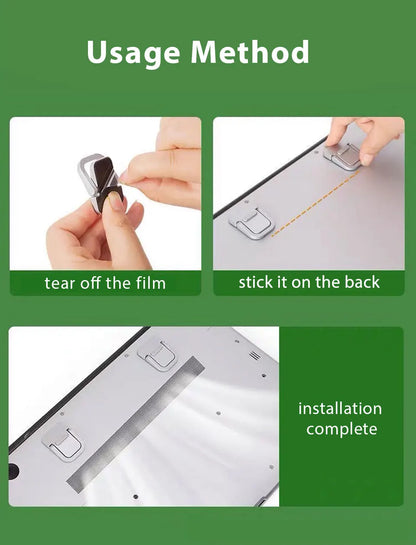 Usage Method

tear off the film

stick it on the back

installation complete