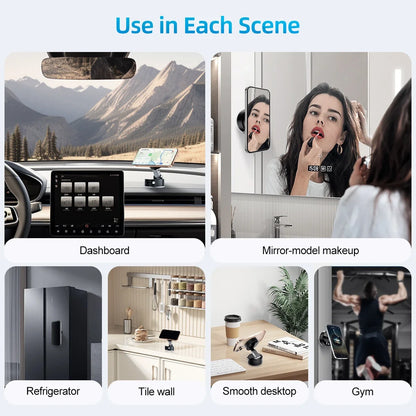 Use in Each Scene

Dashboard

Mirror-model makeup

Refrigerator

Tile wall

Smooth desktop

Gym