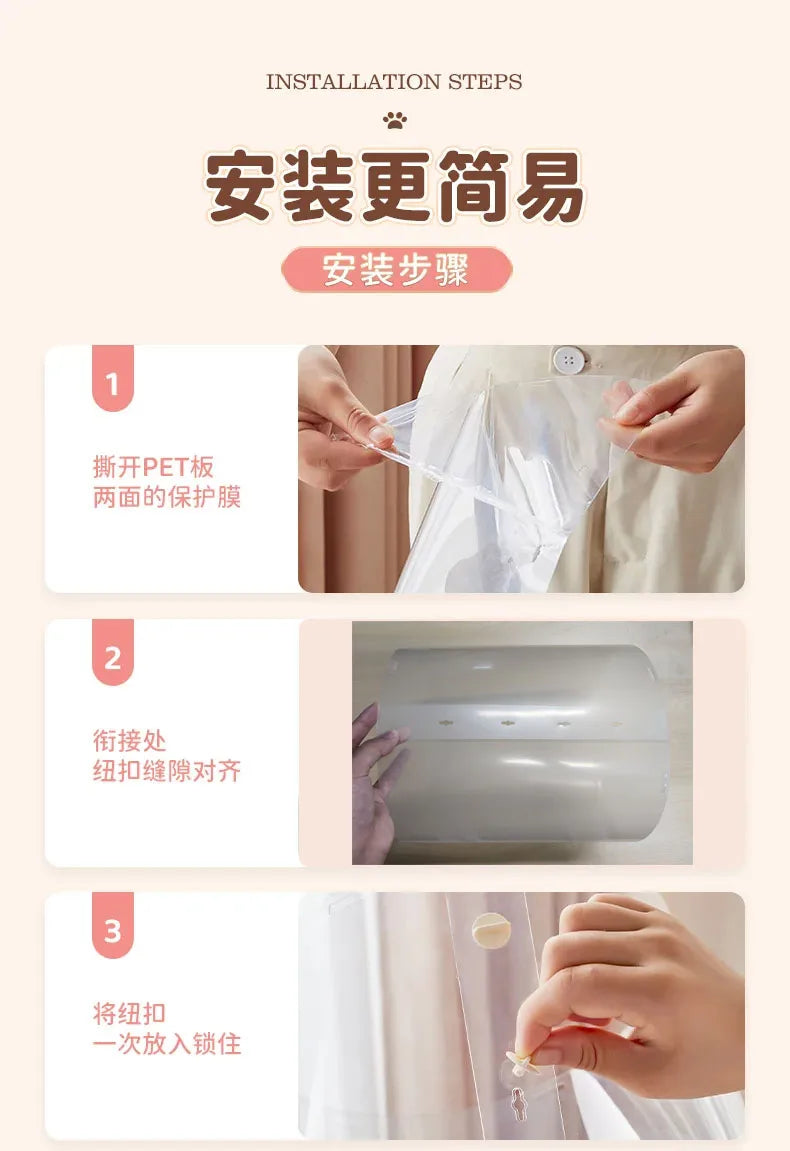 INSTALLATION STEPS

安装更简易

安装步骤

1

撕开PET板
两面的保护膜

2

衔接处
纽扣缝隙对齐

3

将纽扣
一次放入锁住