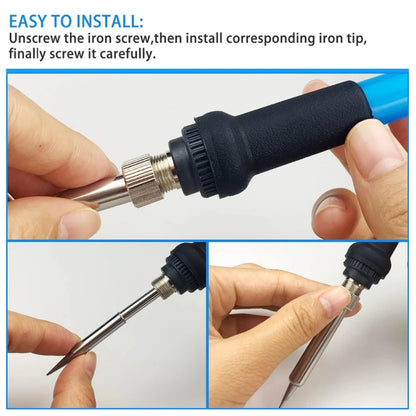 EASY TO INSTALL:
Unscrew the iron screw,then install corresponding iron tip, finally screw it carefully.