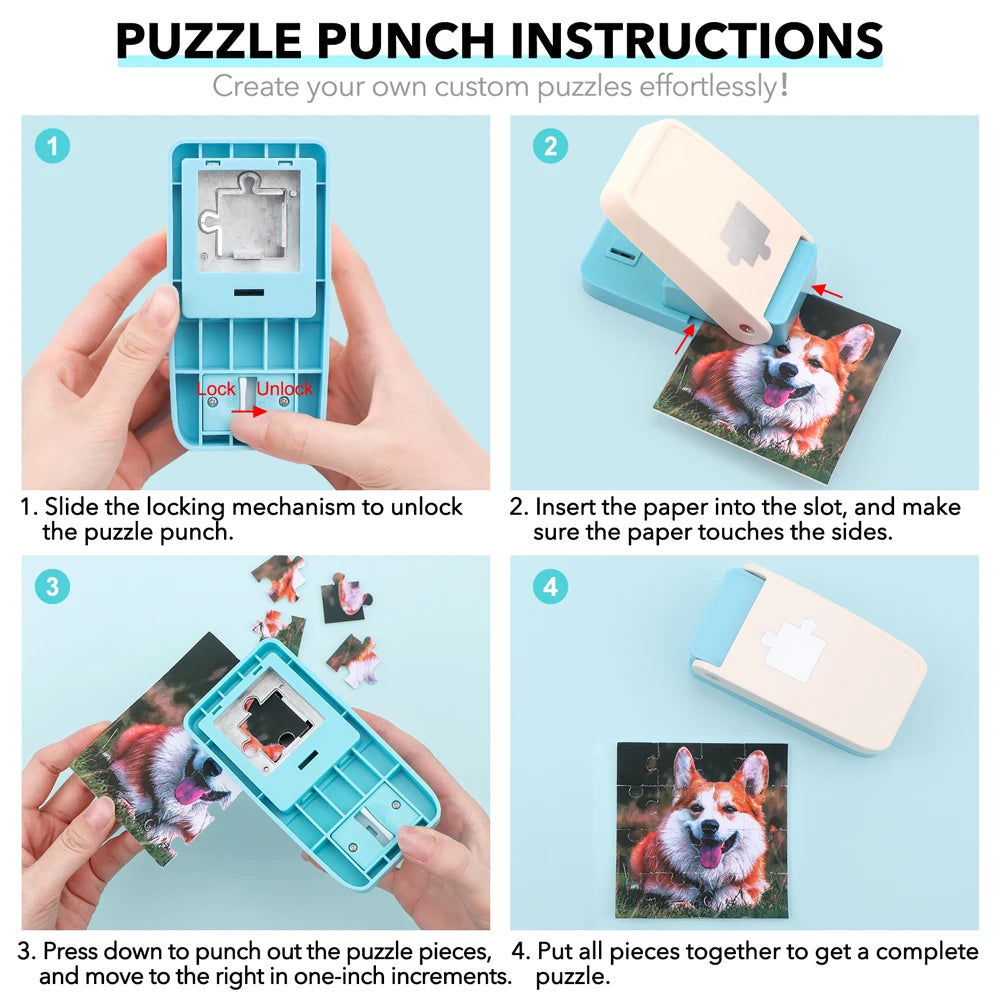 PUZZLE PUNCH INSTRUCTIONS

Create your own custom puzzles effortlessly!

1

Lock Unlock

1. Slide the locking mechanism to unlock the puzzle punch.

2

2. Insert the paper into the slot, and make sure the paper touches the sides.

3

3. Press down to punch out the puzzle pieces, and move to the right in one-inch increments.

4

4. Put all pieces together to get a complete puzzle.