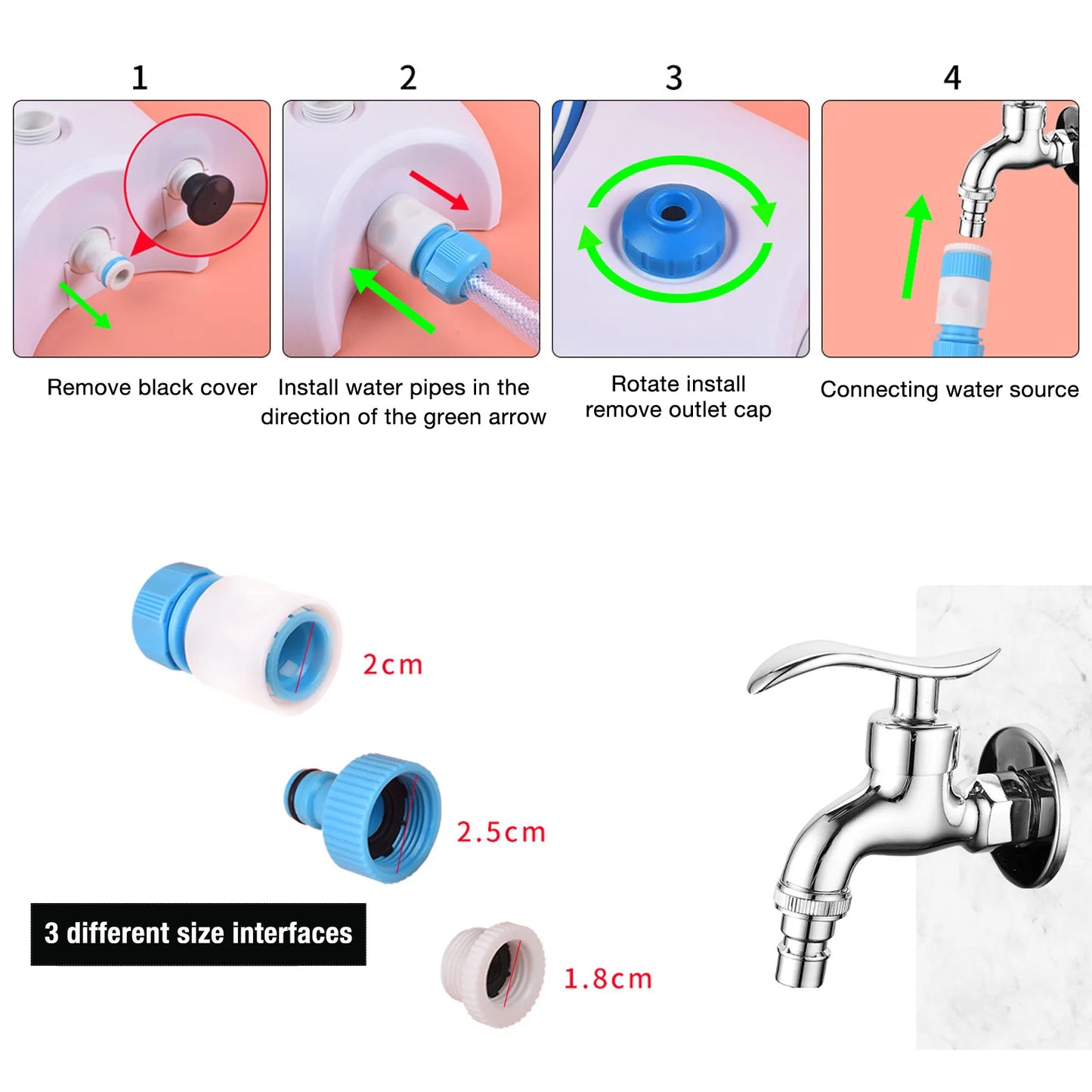 1

Remove black cover

2

Install water pipes in the direction of the green arrow

3

Rotate install remove outlet cap

4

Connecting water source

2cm

2.5cm

3 different size interfaces

1.8cm