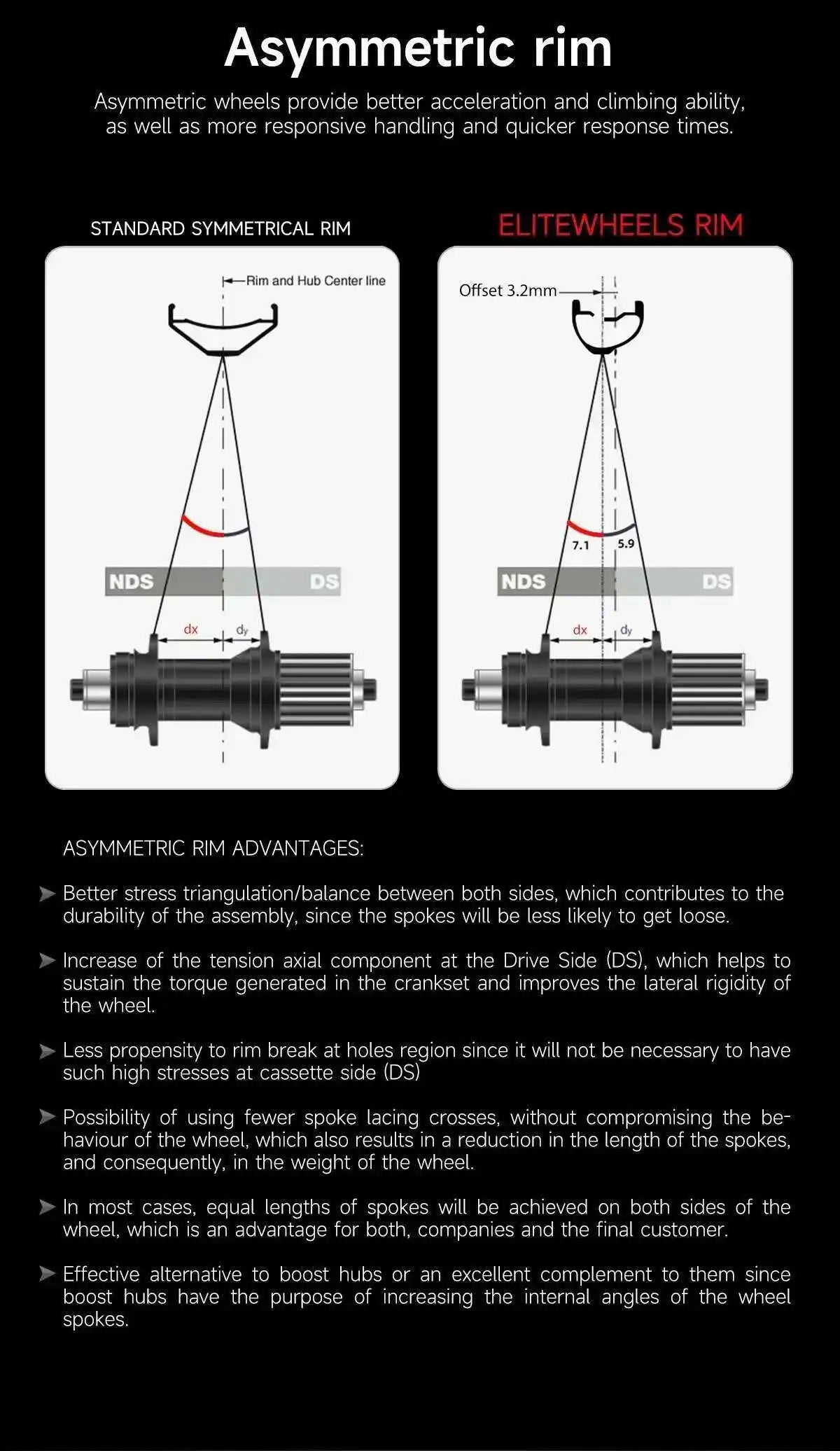 Asymmetric rim

Asymmetric wheels provide better acceleration and climbing ability, as well as more responsive handling and quicker response times.

STANDARD SYMMETRICAL RIM

Rim and Hub Center line

NDS DS

dx dy

ELITEWHEELS RIM

Offset 3.2mm

7.1 5.9

NDS DS

dx dy

ASYMMETRIC RIM ADVANTAGES:

Better stress triangulation/balance between both sides, which contributes to the durability of the assembly, since the spokes will be less likely to get loose.

Increase of the tension axial component at the Drive Side (DS), which helps to sustain the torque generated in the crankset and improves the lateral rigidity of the wheel.

Less propensity to rim break at holes region since it will not be necessary to have such high stresses at cassette side (DS)

Possibility of using fewer spoke lacing crosses, without compromising the behaviour of the wheel, which also results in a reduction in the length of the spokes, and consequently, in the weight of the wheel.

In most cases, equal lengths of spokes will be achieved on both sides of the wheel, which is an advantage for both, companies and the final customer.

Effective alternative to boost hubs or an excellent complement to them since boost hubs have the purpose of increasing the internal angles of the wheel spokes.