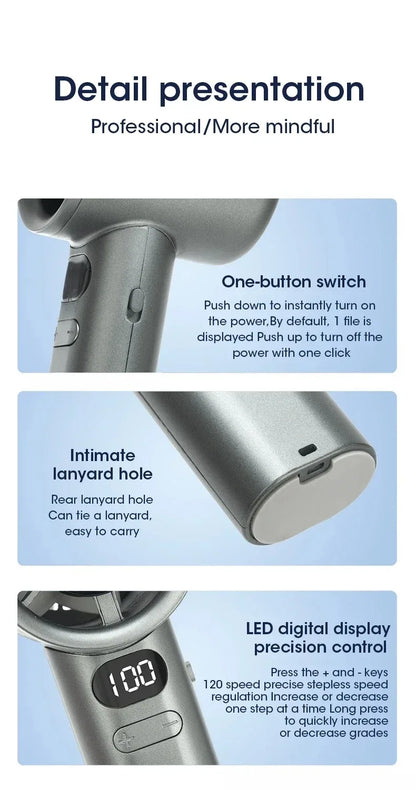 Detail presentation
Professional/More mindful

One-button switch
Push down to instantly turn on the power,By default, 1 file is displayed Push up to turn off the power with one click

Intimate lanyard hole
Rear lanyard hole Can tie a lanyard, easy to carry

LED digital display precision control
Press the + and - keys 120 speed precise stepless speed regulation Increase or decrease one step at a time Long press to quickly increase or decrease grades

100