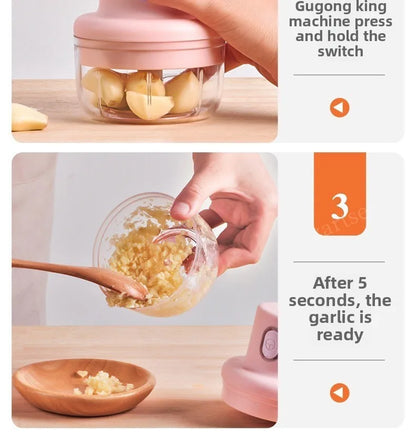 Gugong king machine press and hold the switch

3

After 5 seconds, the garlic is ready