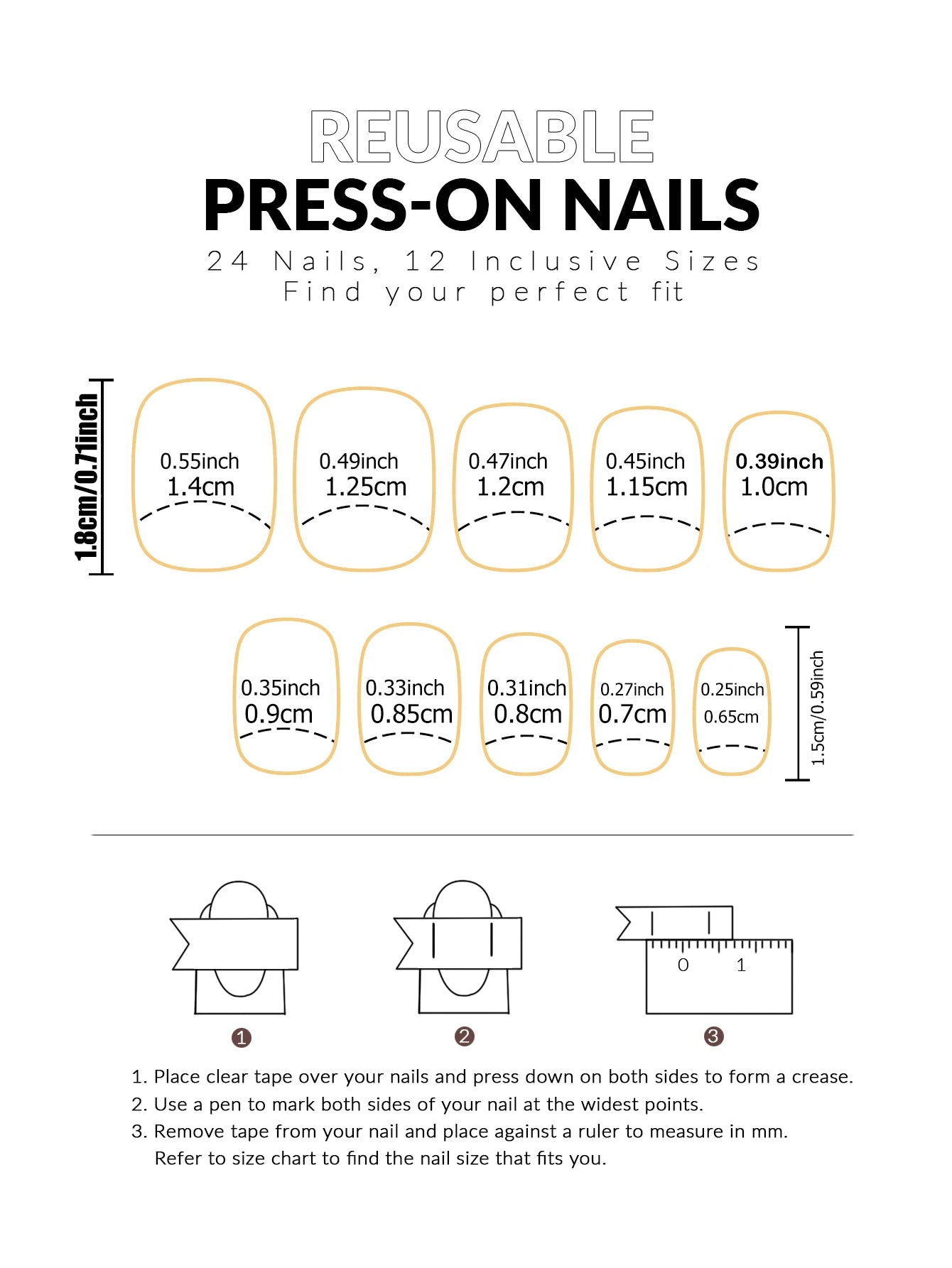 REUSABLE
PRESS-ON NAILS
24 Nails, 12 Inclusive Sizes
Find your perfect fit

1.8cm/0.71inch

0.55inch 1.4cm
0.49inch 1.25cm
0.47inch 1.2cm
0.45inch 1.15cm
0.39inch 1.0cm

0.35inch 0.9cm
0.33inch 0.85cm
0.31inch 0.8cm
0.27inch 0.7cm
0.25inch 0.65cm

1.5cm/0.59inch

0 1

1 2 3

1. Place clear tape over your nails and press down on both sides to form a crease.
2. Use a pen to mark both sides of your nail at the widest points.
3. Remove tape from your nail and place against a ruler to measure in mm. Refer to size chart to find the nail size that fits you.