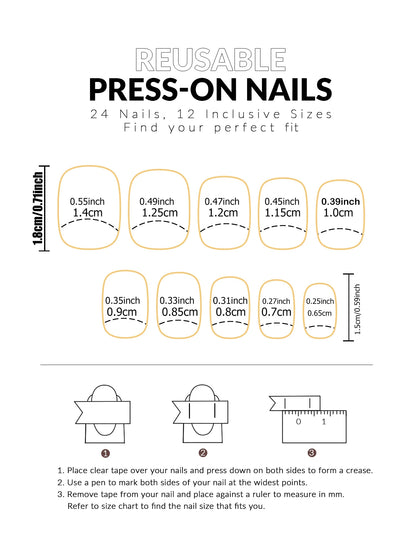 REUSABLE
PRESS-ON NAILS
24 Nails, 12 Inclusive Sizes
Find your perfect fit

1.8cm/0.71inch

0.55inch 1.4cm
0.49inch 1.25cm
0.47inch 1.2cm
0.45inch 1.15cm
0.39inch 1.0cm

0.35inch 0.9cm
0.33inch 0.85cm
0.31inch 0.8cm
0.27inch 0.7cm
0.25inch 0.65cm

1.5cm/0.59inch

0 1

1 2 3

1. Place clear tape over your nails and press down on both sides to form a crease.
2. Use a pen to mark both sides of your nail at the widest points.
3. Remove tape from your nail and place against a ruler to measure in mm. Refer to size chart to find the nail size that fits you.