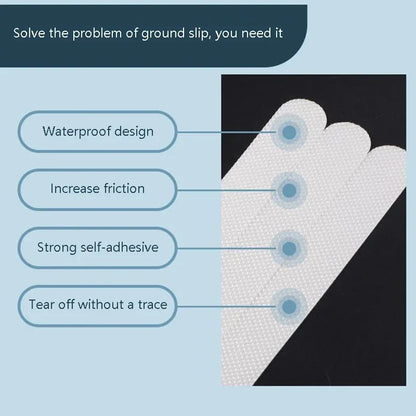 Solve the problem of ground slip, you need it

Waterproof design

Increase friction

Strong self-adhesive

Tear off without a trace