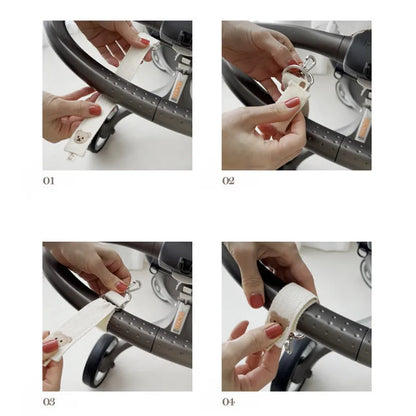 01

02

03

04