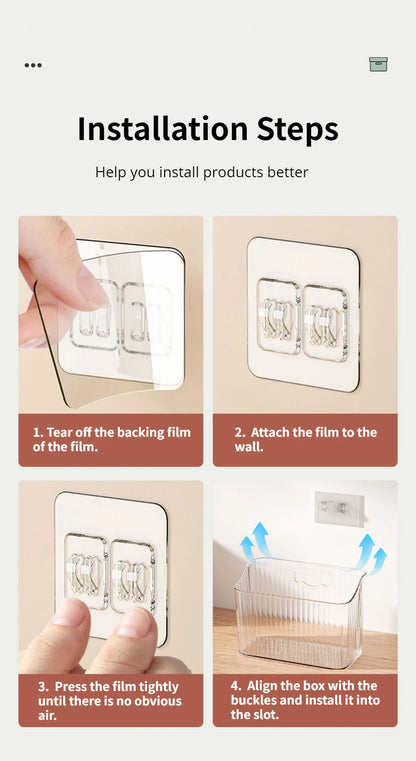 Installation Steps

Help you install products better

1. Tear off the backing film of the film.

2. Attach the film to the wall.

3. Press the film tightly until there is no obvious air.

4. Align the box with the buckles and install it into the slot.