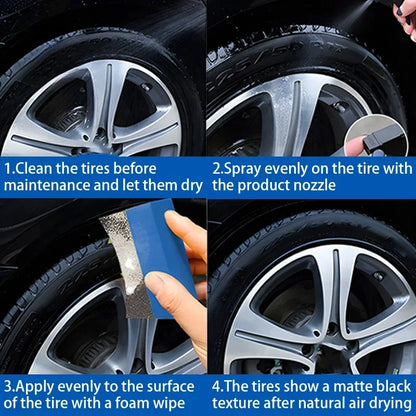 1.Clean the tires before maintenance and let them dry

2.Spray evenly on the tire with the product nozzle

3.Apply evenly to the surface of the tire with a foam wipe

4.The tires show a matte black texture after natural air drying